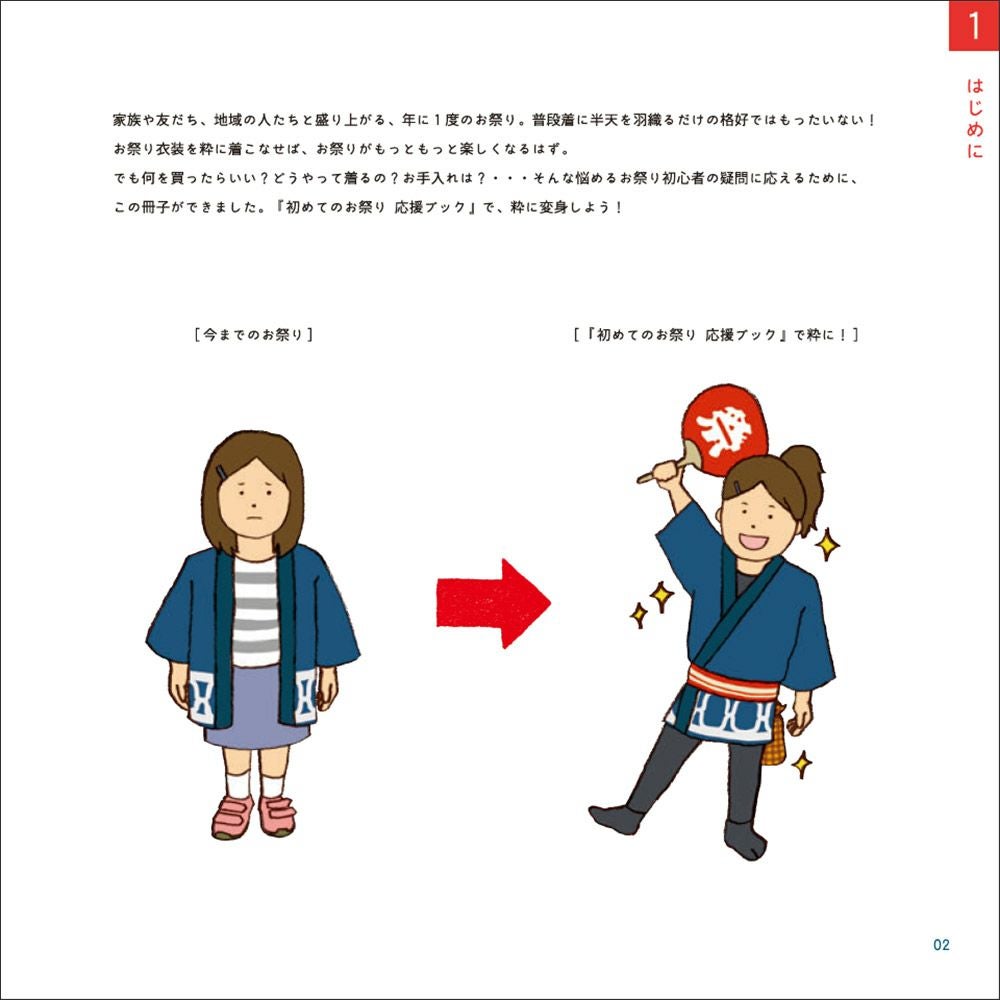 1

はじめに

家族や友だち、地域の人たちと盛り上がる、年に１度のお祭り。普段着に半天を羽織るだけの格好ではもったいない！
お祭り衣装を粋に着こなせば、お祭りがもっともっと楽しくなるはず。
でも何を買ったらいい？どうやって着るの？お手入れは？・・・そんな悩めるお祭り初心者の疑問に応えるために、
この冊子ができました。『初めてのお祭り 応援ブック』で、粋に変身しよう！

［今までのお祭り］

［『初めてのお祭り 応援ブック』で粋に！］

祭

02